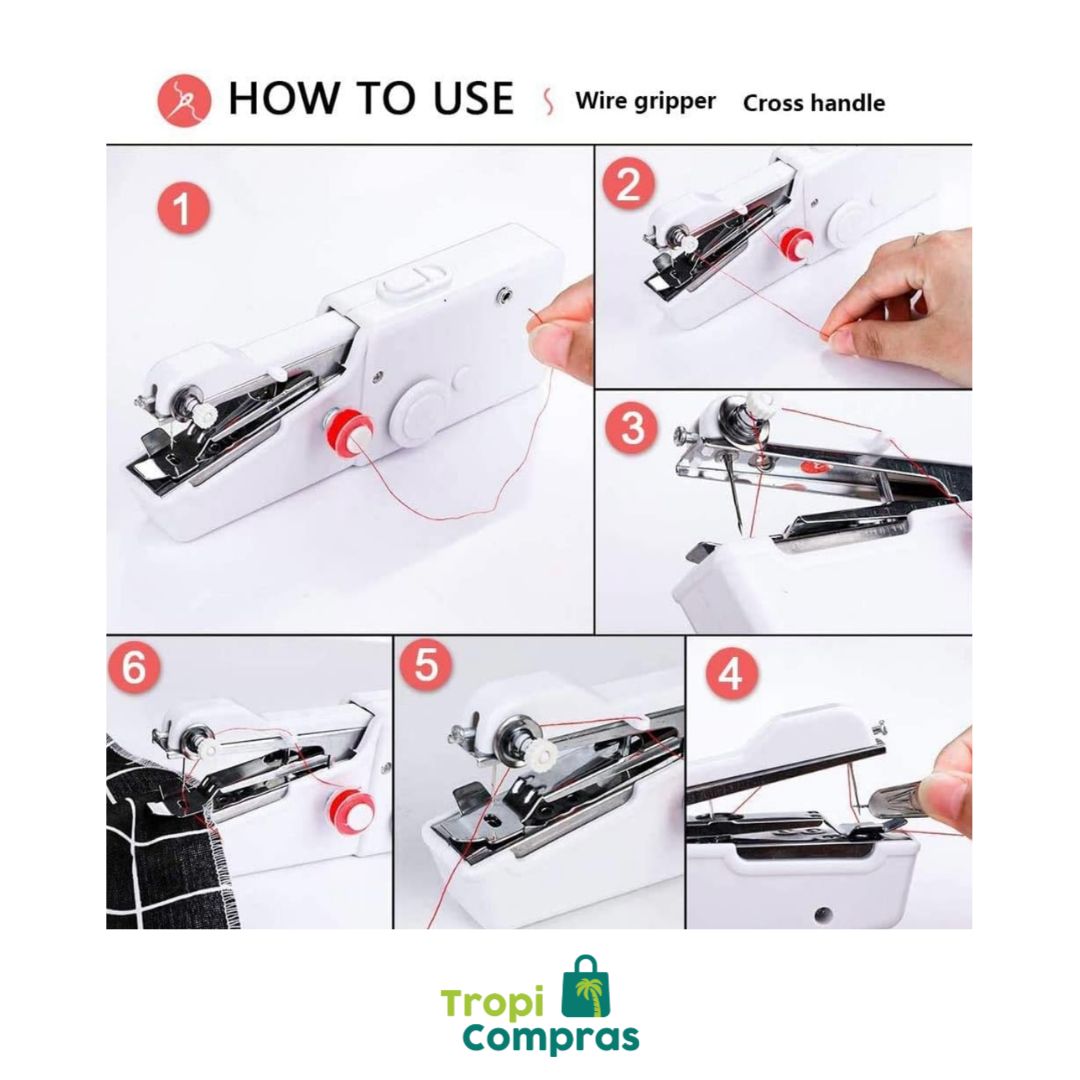 HOW TO USE Wire gripper Cross handle

1

2

3

6

5

4

Tropi Compras